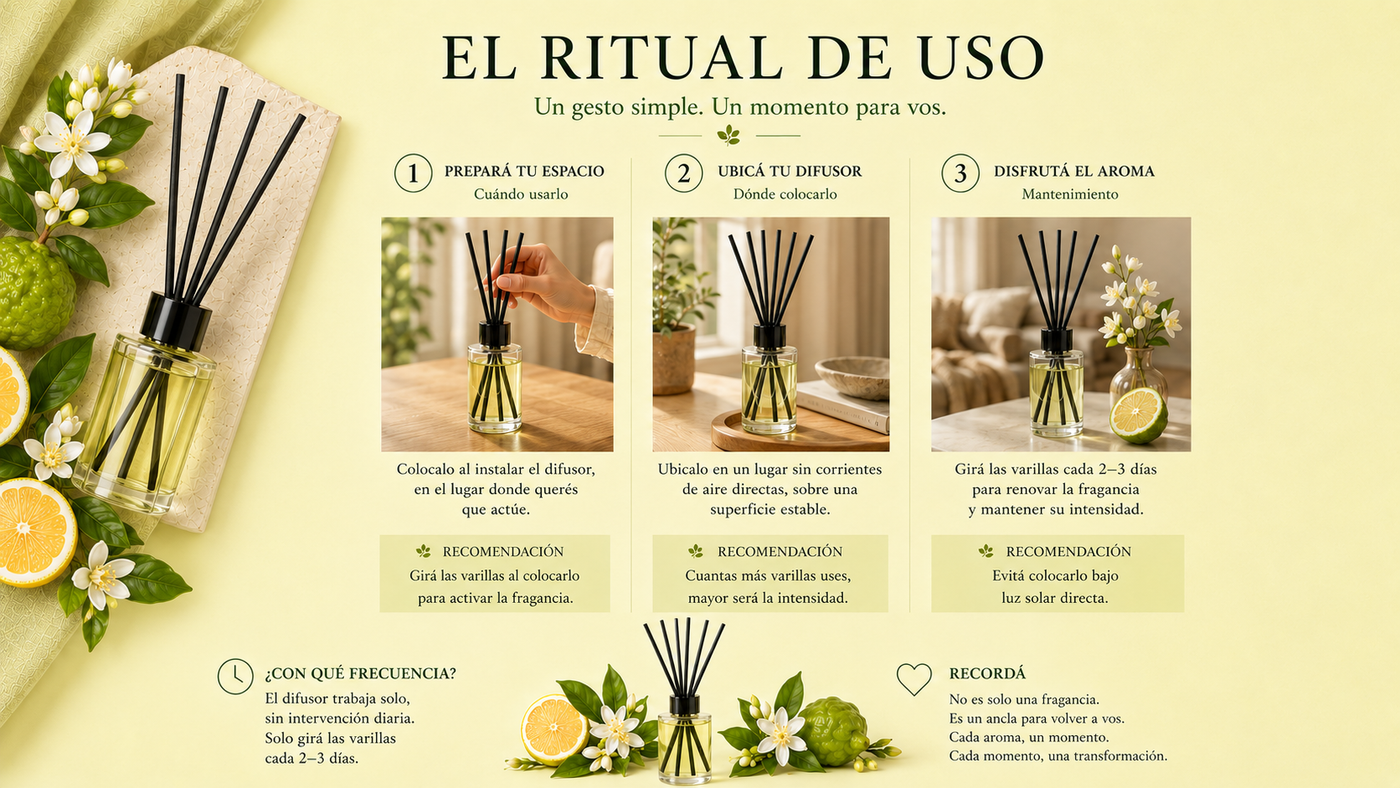 EL RITUAL DE USO

Un gesto simple. Un momento para vos.

1 PREPARÁ TU ESPACIO
Cuándo usarlo

Colocalo al instalar el difusor, en el lugar donde querés que actúe.

RECOMENDACIÓN
Girá las varillas al colocarlo para activar la fragancia.

2 UBICÁ TU DIFUSOR
Dónde colocarlo

Ubicalo en un lugar sin corrientes de aire directas, sobre una superficie estable.

RECOMENDACIÓN
Cuantas más varillas uses, mayor será la intensidad.

3 DISFRUTÁ EL AROMA
Mantenimiento

Girá las varillas cada 2–3 días para renovar la fragancia y mantener su intensidad.

RECOMENDACIÓN
Evitá colocarlo bajo luz solar directa.

¿CON QUÉ FRECUENCIA?
El difusor trabaja solo, sin intervención diaria. Solo girá las varillas cada 2–3 días.

RECORDÁ
No es solo una fragancia.
Es un ancla para volver a vos.
Cada aroma, un momento.
Cada momento, una transformación.